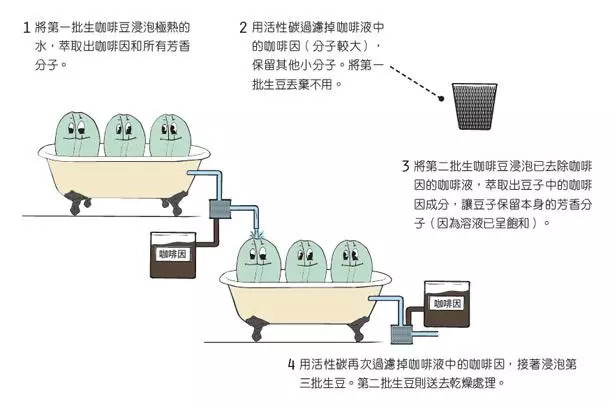 1 將第一批生咖啡豆浸泡極熱的水，萃取出咖啡因和所有芳香分子。

2 用活性碳過濾掉咖啡液中的咖啡因（分子較大），保留其他小分子。將第一批生豆丟棄不用。

3 將第二批生咖啡豆浸泡已去除咖啡因的咖啡液，萃取出豆子中的咖啡因成分，讓豆子保留本身的芳香分子（因為溶液已呈飽和）。

咖啡因

咖啡因

4 用活性碳再次過濾掉咖啡液中的咖啡因，接著浸泡第三批生豆。第二批生豆則送去乾燥處理。